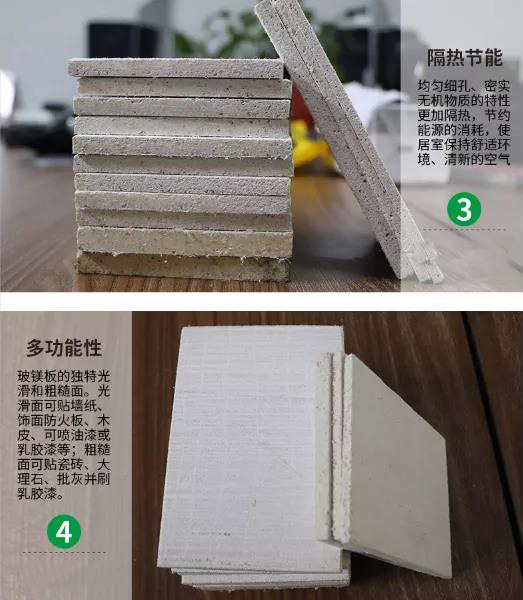 隔热节能

均匀细孔、密实无机物质的特性更加隔热，节约能源的消耗，使居室保持舒适环境、清新的空气

3

多功能性

玻镁板的独特光滑和粗糙面。光滑面可贴墙纸、饰面防火板、木皮、可喷油漆或乳胶漆等；粗糙面可贴瓷砖、大理石、批灰并刷乳胶漆。

4